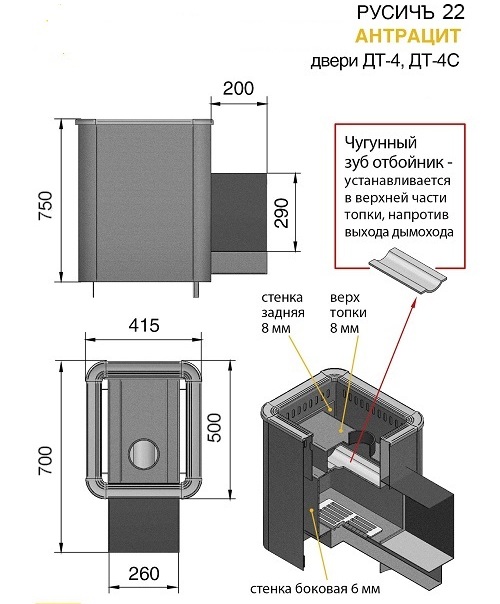 РУСИЧЪ 22
АНТРАЦИТ
двери ДТ-4, ДТ-4С

200

750

290

Чугунный зуб отбойник - устанавливается в верхней части топки, напротив выхода дымохода

стенка задняя 8 мм

верх топки 8 мм

415

700

500

260

стенка боковая 6 мм