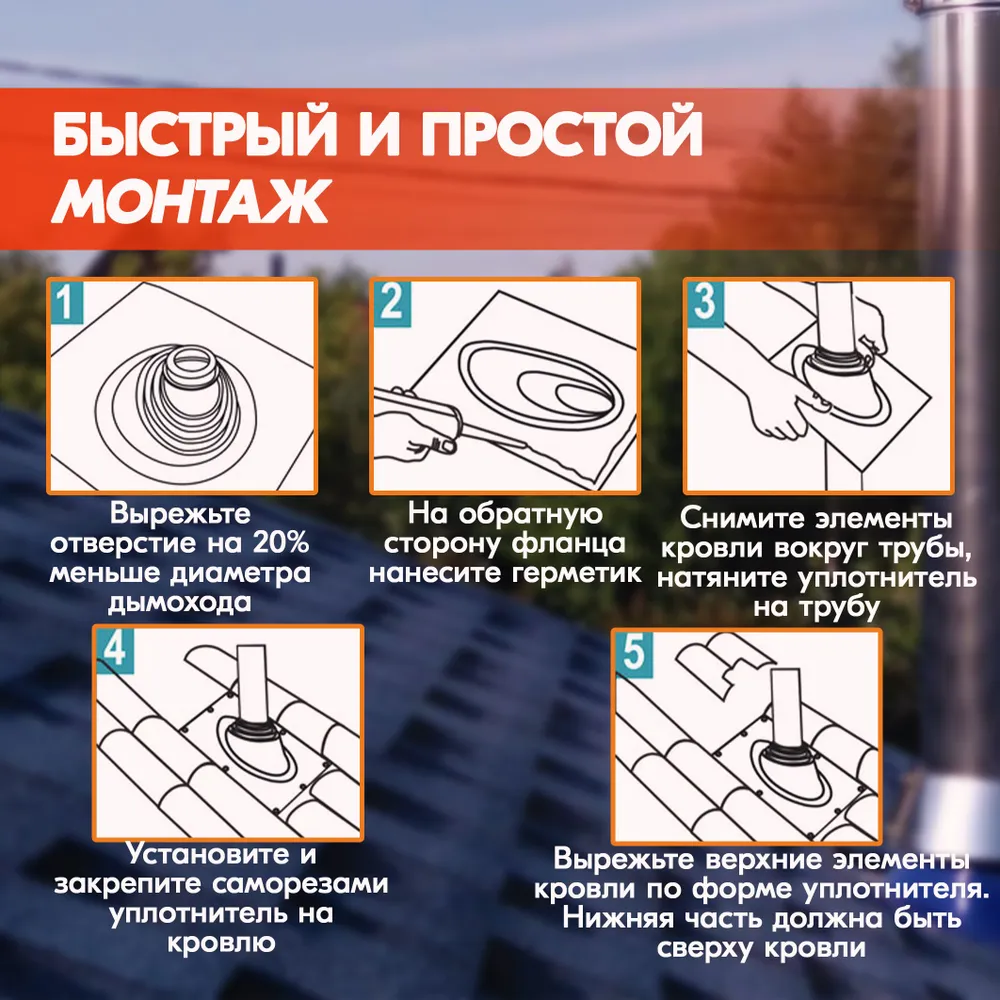 БЫСТРЫЙ И ПРОСТОЙ МОНТАЖ

1

Вырежьте отверстие на 20% меньше диаметра дымохода

2

На обратную сторону фланца нанесите герметик

3

Снимите элементы кровли вокруг трубы, натяните уплотнитель на трубу

4

Установите и закрепите саморезами уплотнитель на кровлю

5

Вырежьте верхние элементы кровли по форме уплотнителя. Нижняя часть должна быть сверху кровли